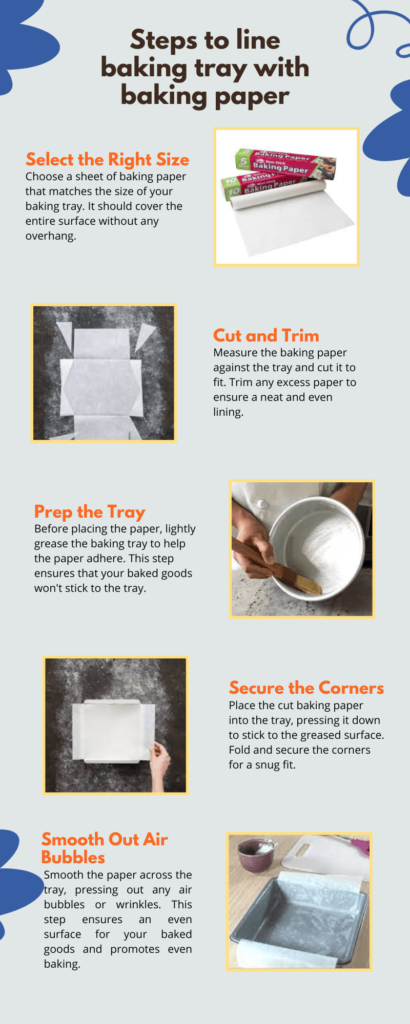 Steps to line baking tray with baking paper

Select the Right Size
Choose a sheet of baking paper that matches the size of your baking tray. It should cover the entire surface without any overhang.

5
Baking Paper
10
Baking Paper

Cut and Trim
Measure the baking paper against the tray and cut it to fit. Trim any excess paper to ensure a neat and even lining.

Prep the Tray
Before placing the paper, lightly grease the baking tray to help the paper adhere. This step ensures that your baked goods won't stick to the tray.

Secure the Corners
Place the cut baking paper into the tray, pressing it down to stick to the greased surface. Fold and secure the corners for a snug fit.

Smooth Out Air Bubbles
Smooth the paper across the tray, pressing out any air bubbles or wrinkles. This step ensures an even surface for your baked goods and promotes even baking.